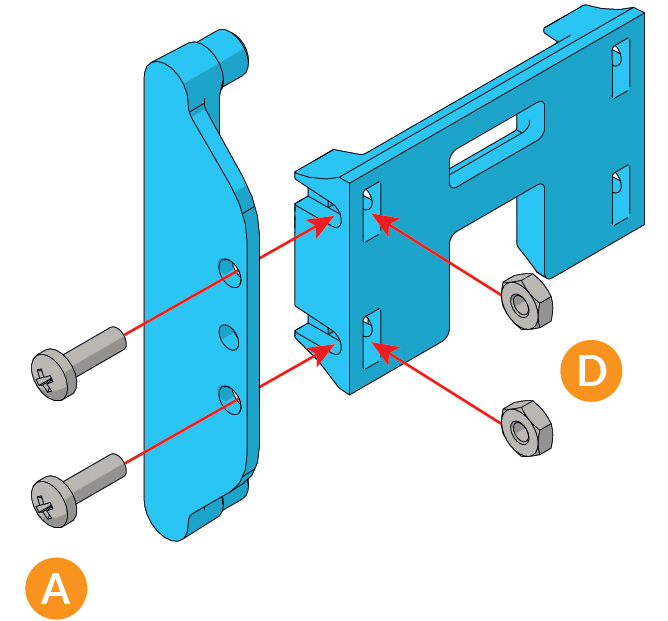 D

A